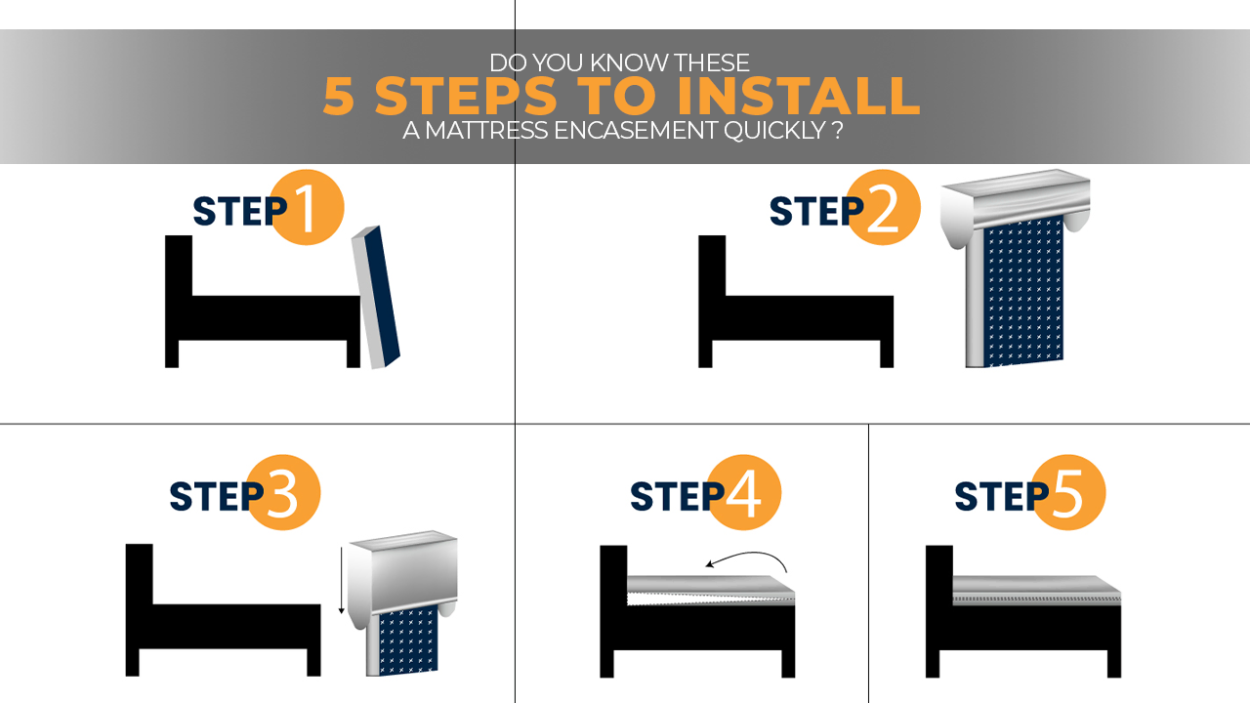 DO YOU KNOW THESE
5 STEPS TO INSTALL
A MATTRESS ENCASEMENT QUICKLY ?

STEP 1

STEP 2

STEP 3

STEP 4

STEP 5